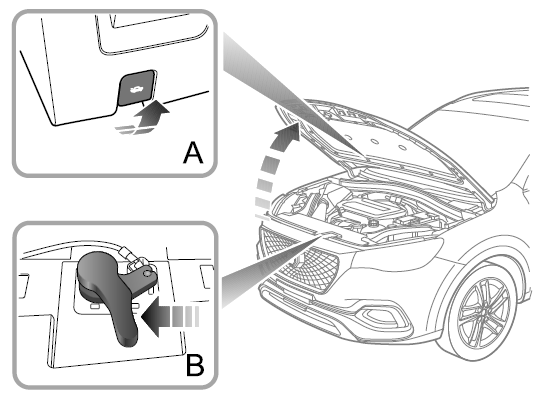 A

B